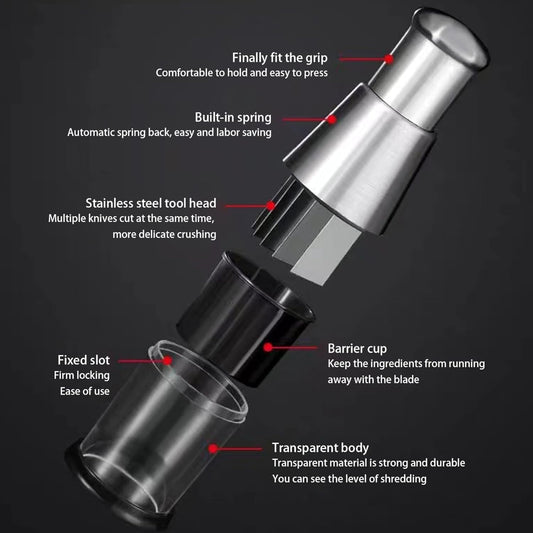 Finally fit the grip
Comfortable to hold and easy to press

Built-in spring
Automatic spring back, easy and labor saving

Stainless steel tool head
Multiple knives cut at the same time, more delicate crushing

Barrier cup
Keep the ingredients from running away with the blade

Fixed slot
Firm locking
Ease of use

Transparent body
Transparent material is strong and durable
You can see the level of shredding