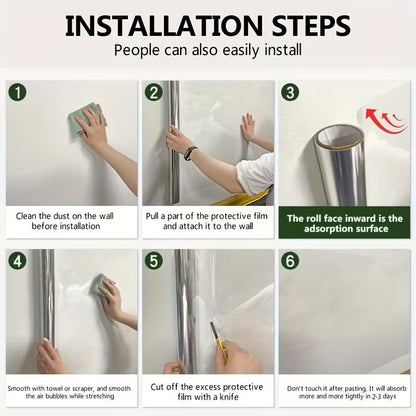 INSTALLATION STEPS

People can also easily install

1

Clean the dust on the wall before installation

2

Pull a part of the protective film and attach it to the wall

3

The roll face inward is the adsorption surface

4

Smooth with towel or scraper, and smooth the air bubbles while stretching

5

Cut off the excess protective film with a knife

6

Don't touch it after pasting, It will absorb more and more tightly in 2-3 days