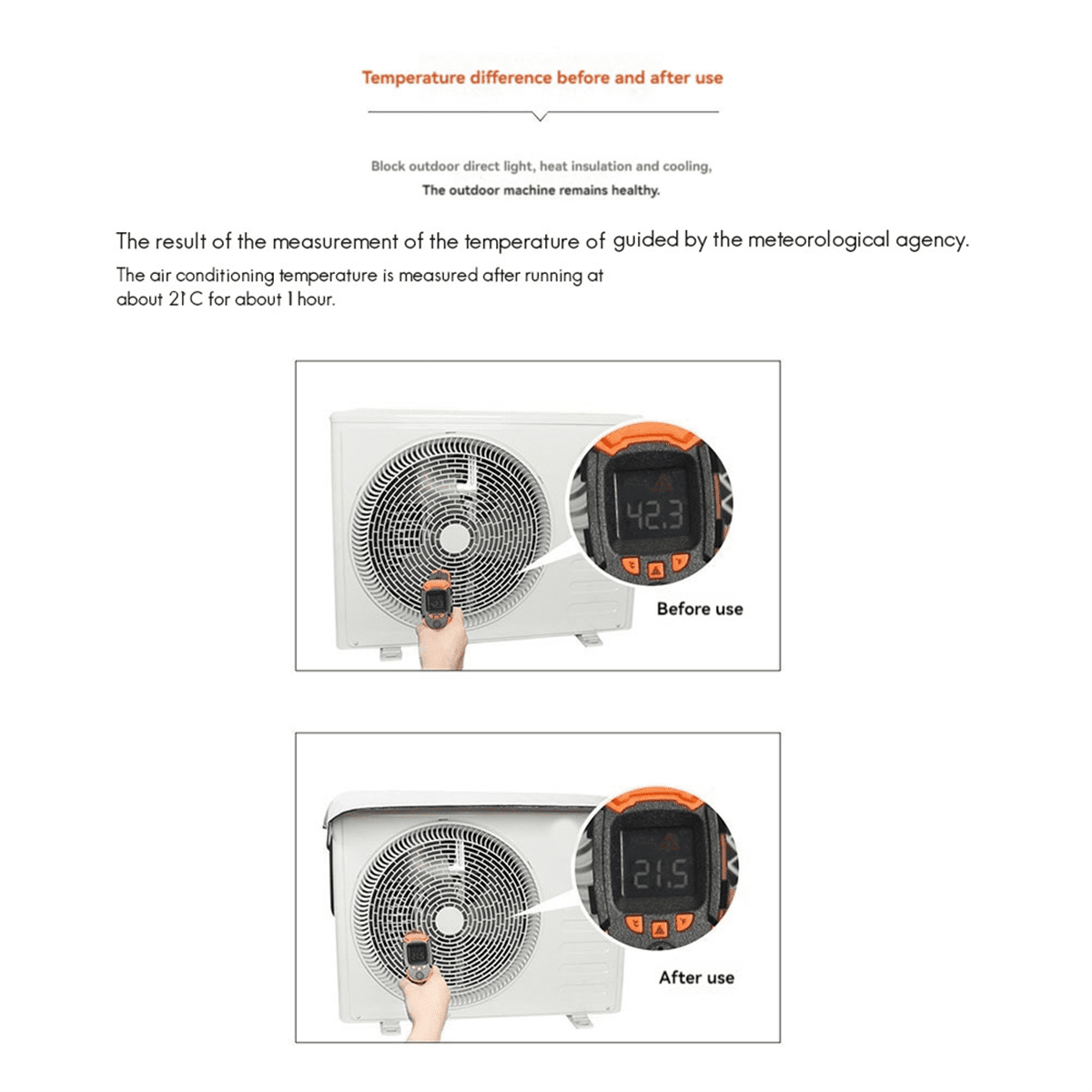 Temperature difference before and after use

Block outdoor direct light, heat insulation and cooling,
The outdoor machine remains healthy.

The result of the measurement of the temperature of guided by the meteorological agency.

The air conditioning temperature is measured after running at about 21 C for about 1 hour.

42.3

Before use

21.5

After use