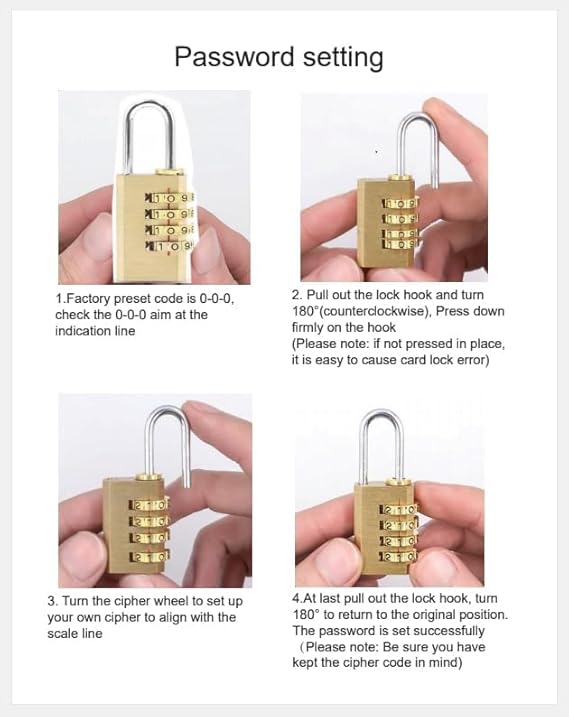 Password setting

1.Factory preset code is 0-0-0, check the 0-0-0 aim at the indication line

2. Pull out the lock hook and turn 180°(counterclockwise), Press down firmly on the hook
(Please note: if not pressed in place, it is easy to cause card lock error)

3. Turn the cipher wheel to set up your own cipher to align with the scale line

4.At last pull out the lock hook, turn 180° to return to the original position. The password is set successfully
(Please note: Be sure you have kept the cipher code in mind)