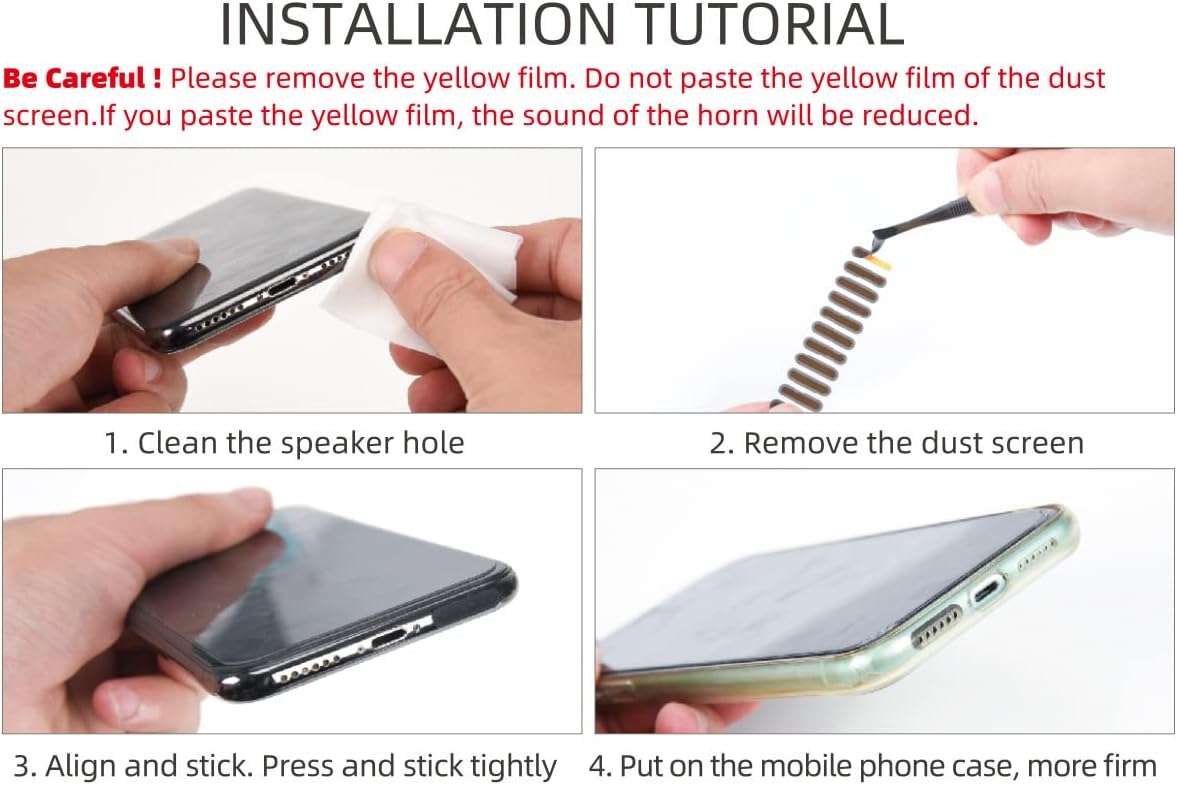 INSTALLATION TUTORIAL

Be Careful ! Please remove the yellow film. Do not paste the yellow film of the dust screen.If you paste the yellow film, the sound of the horn will be reduced.

1. Clean the speaker hole

2. Remove the dust screen

3. Align and stick. Press and stick tightly

4. Put on the mobile phone case, more firm