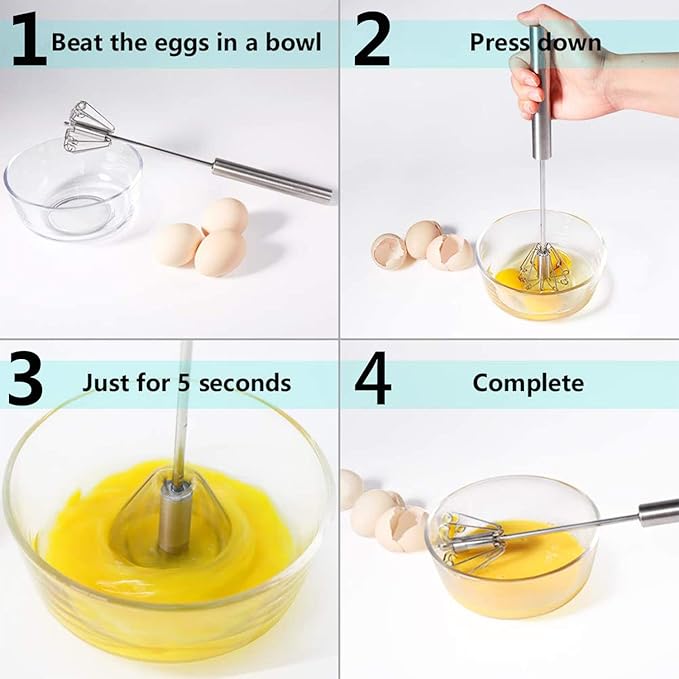 1 Beat the eggs in a bowl

2 Press down

3 Just for 5 seconds

4 Complete