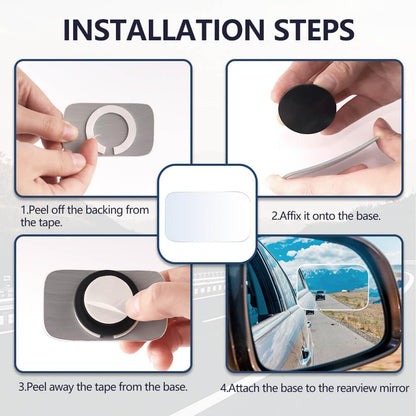 INSTALLATION STEPS

1.Peel off the backing from the tape.

2.Affix it onto the base.

3.Peel away the tape from the base.

4.Attach the base to the rearview mirror