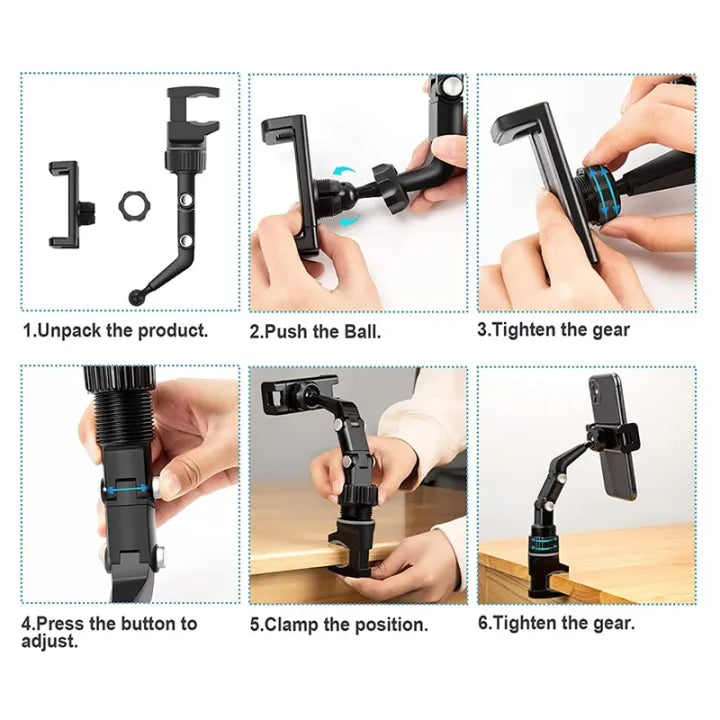 1.Unpack the product.

2.Push the Ball.

3.Tighten the gear

4.Press the button to adjust.

5.Clamp the position.

6.Tighten the gear.