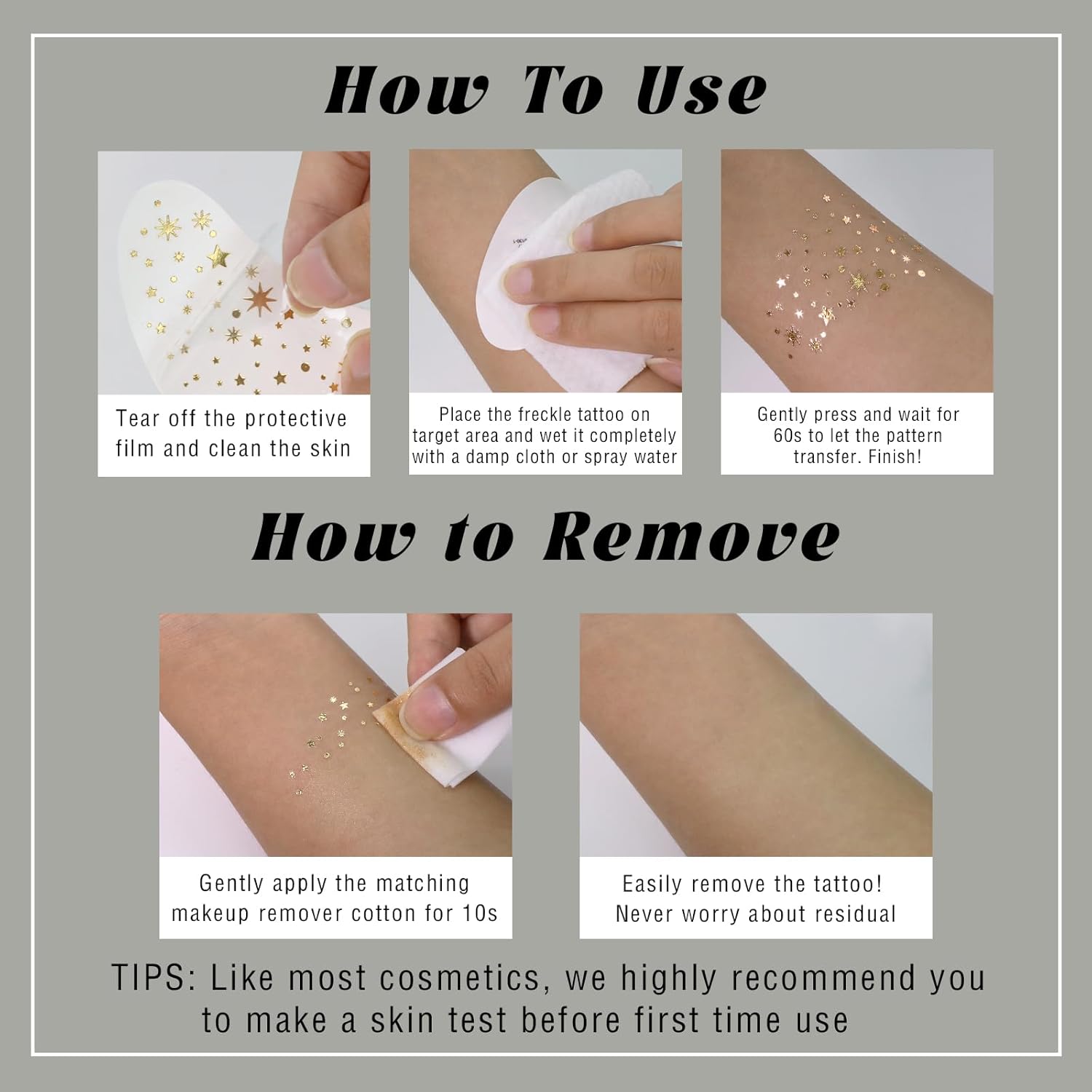 How To Use

Tear off the protective film and clean the skin

Place the freckle tattoo on target area and wet it completely with a damp cloth or spray water

Gently press and wait for 60s to let the pattern transfer. Finish!

How to Remove

Gently apply the matching makeup remover cotton for 10s

Easily remove the tattoo! Never worry about residual

TIPS: Like most cosmetics, we highly recommend you to make a skin test before first time use