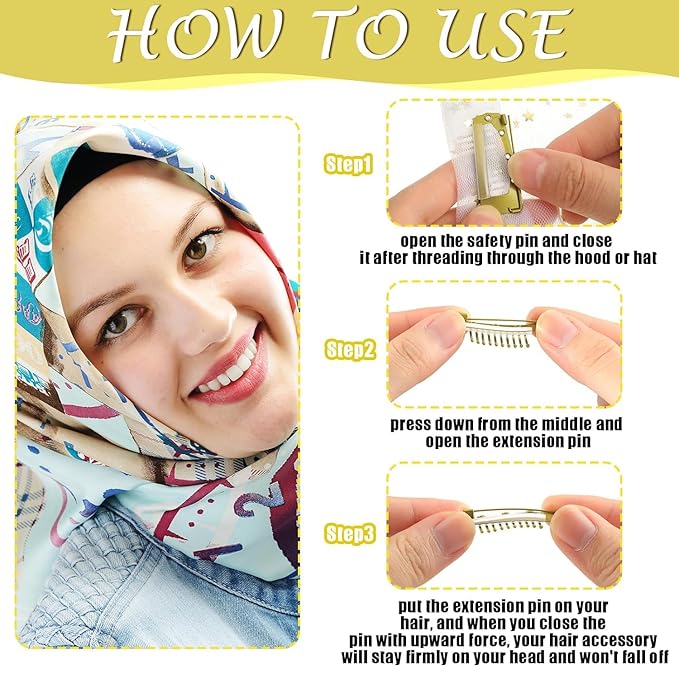 HOW TO USE

Step1

open the safety pin and close it after threading through the hood or hat

Step2

press down from the middle and open the extension pin

Step3

put the extension pin on your hair, and when you close the pin with upward force, your hair accessory will stay firmly on your head and won't fall off