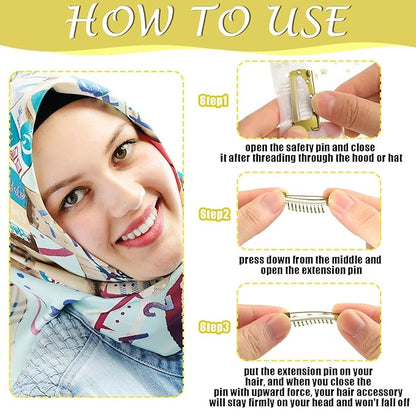 HOW TO USE

Step1

open the safety pin and close it after threading through the hood or hat

Step2

press down from the middle and open the extension pin

Step3

put the extension pin on your hair, and when you close the pin with upward force, your hair accessory will stay firmly on your head and won't fall off