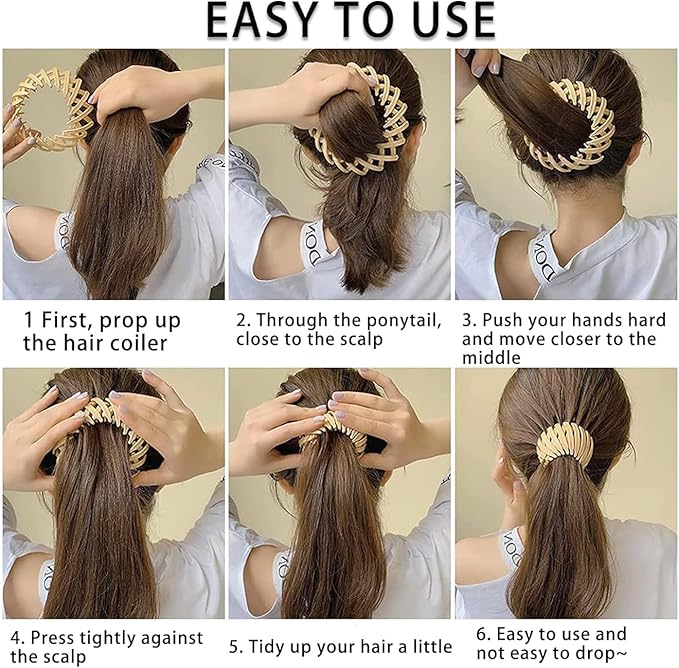 EASY TO USE

1 First, prop up the hair coiler

2. Through the ponytail, close to the scalp

3. Push your hands hard and move closer to the middle

4. Press tightly against the scalp

5. Tidy up your hair a little

6. Easy to use and not easy to drop~