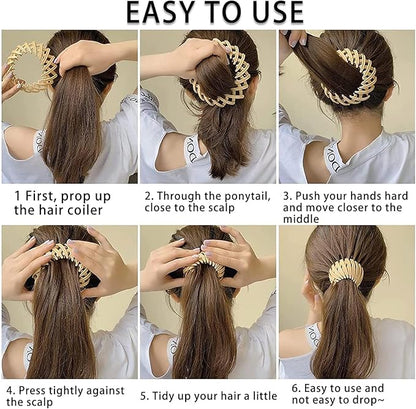 EASY TO USE

1 First, prop up the hair coiler

2. Through the ponytail, close to the scalp

3. Push your hands hard and move closer to the middle

4. Press tightly against the scalp

5. Tidy up your hair a little

6. Easy to use and not easy to drop~