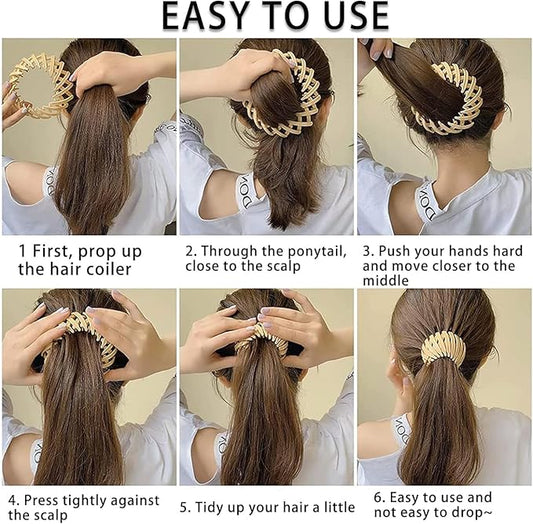 EASY TO USE

1 First, prop up the hair coiler

2. Through the ponytail, close to the scalp

3. Push your hands hard and move closer to the middle

4. Press tightly against the scalp

5. Tidy up your hair a little

6. Easy to use and not easy to drop~