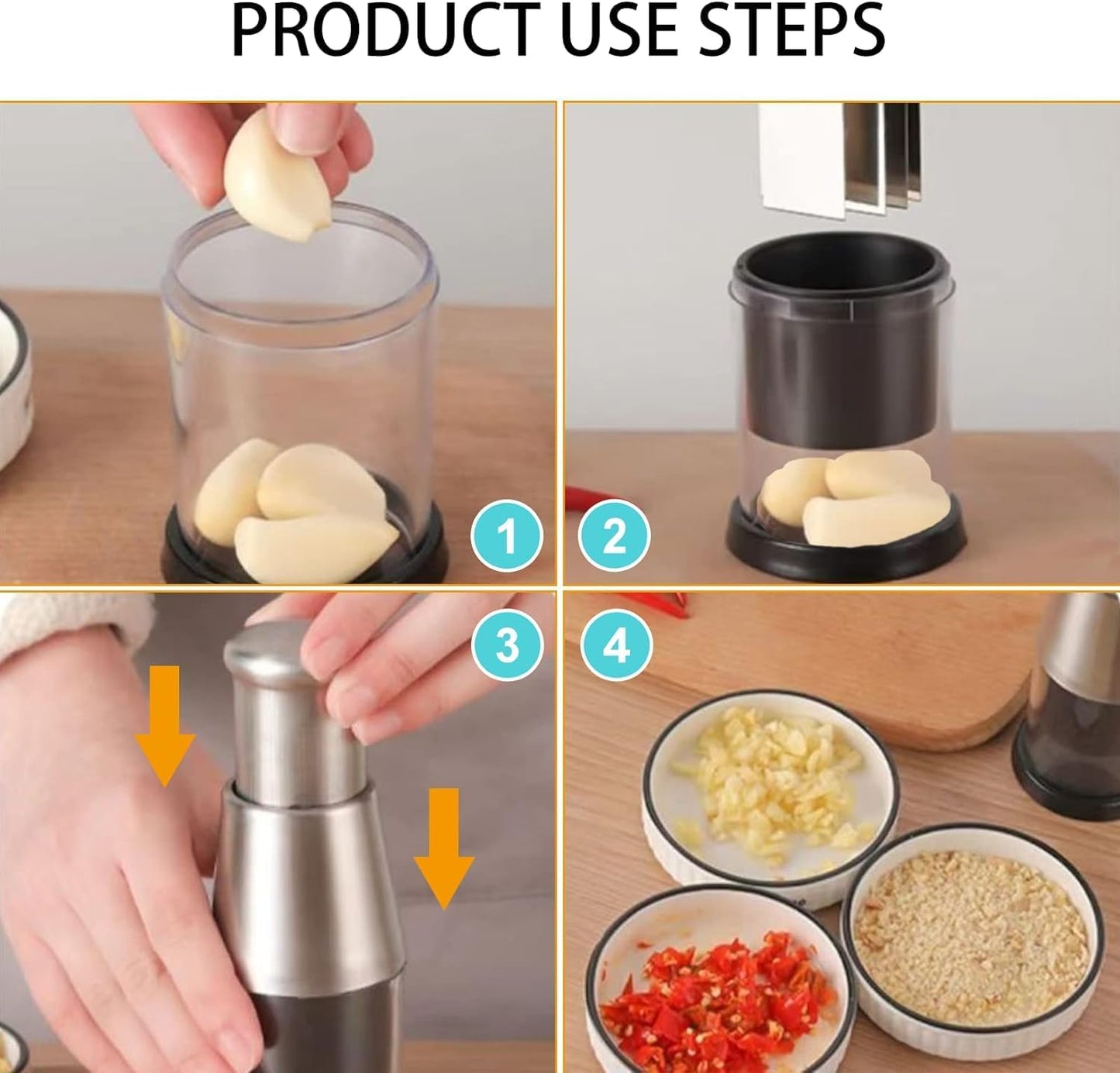 PRODUCT USE STEPS

1

2

3

4