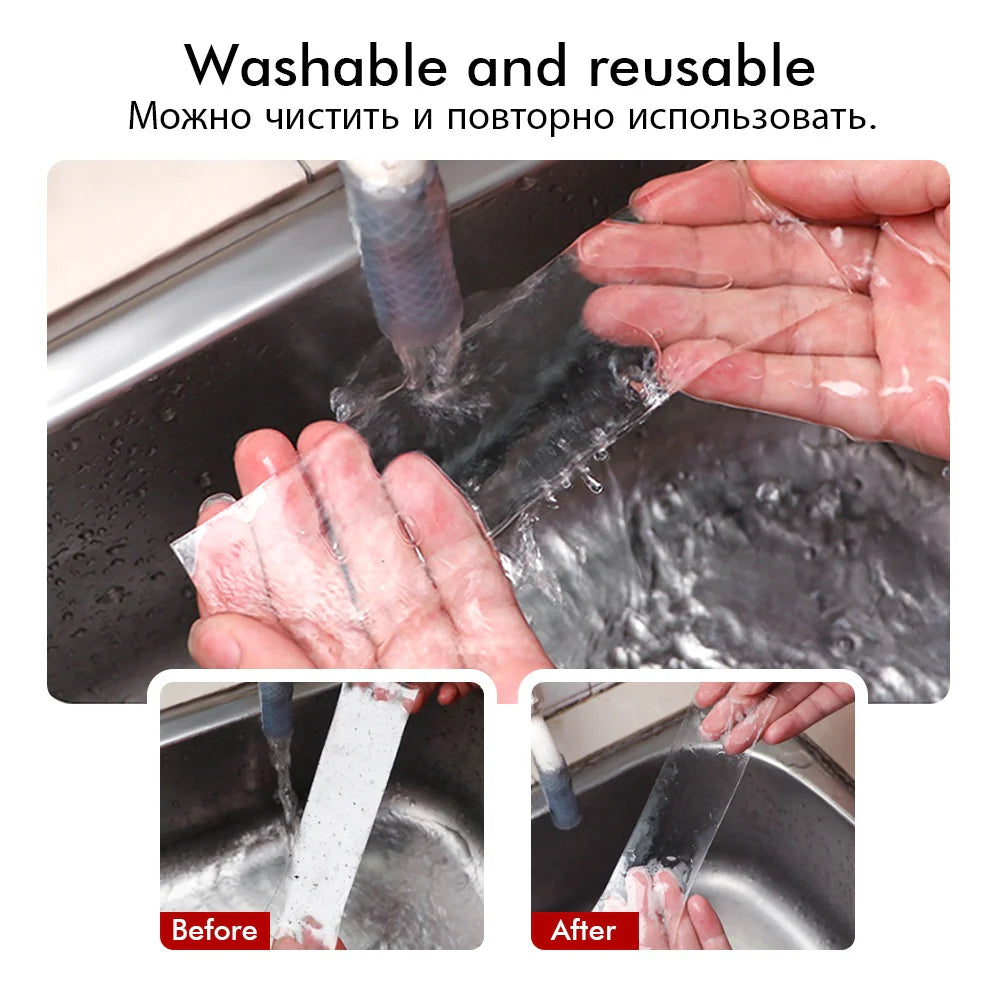 Washable and reusable
Можно чистить и повторно использовать.

Before

After