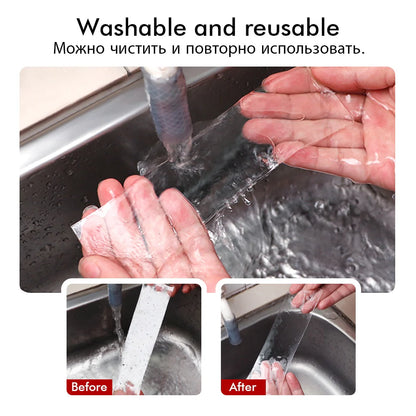 Washable and reusable
Можно чистить и повторно использовать.

Before

After