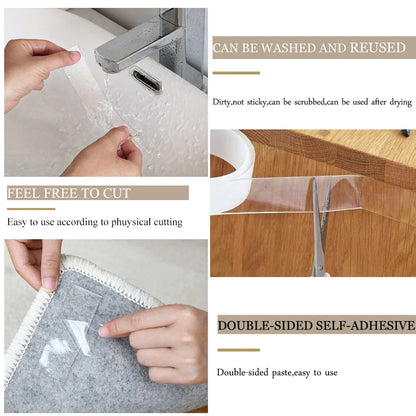 CAN BE WASHED AND REUSED

Dirty,not sticky,can be scrubbed,can be used after drying

FEEL FREE TO CUT

Easy to use according to phuysical cutting

DOUBLE-SIDED SELF-ADHESIVE

Double-sided paste,easy to use