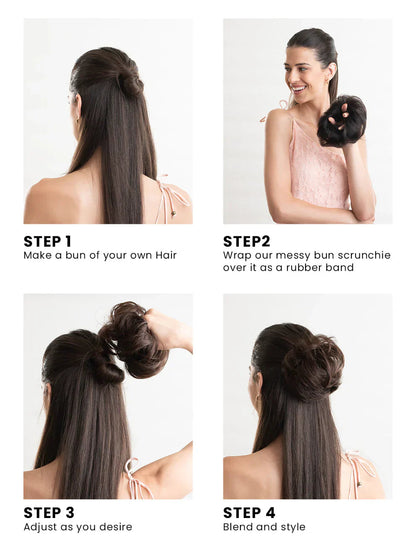 STEP 1
Make a bun of your own Hair

STEP2
Wrap our messy bun scrunchie over it as a rubber band

STEP 3
Adjust as you desire

STEP 4
Blend and style