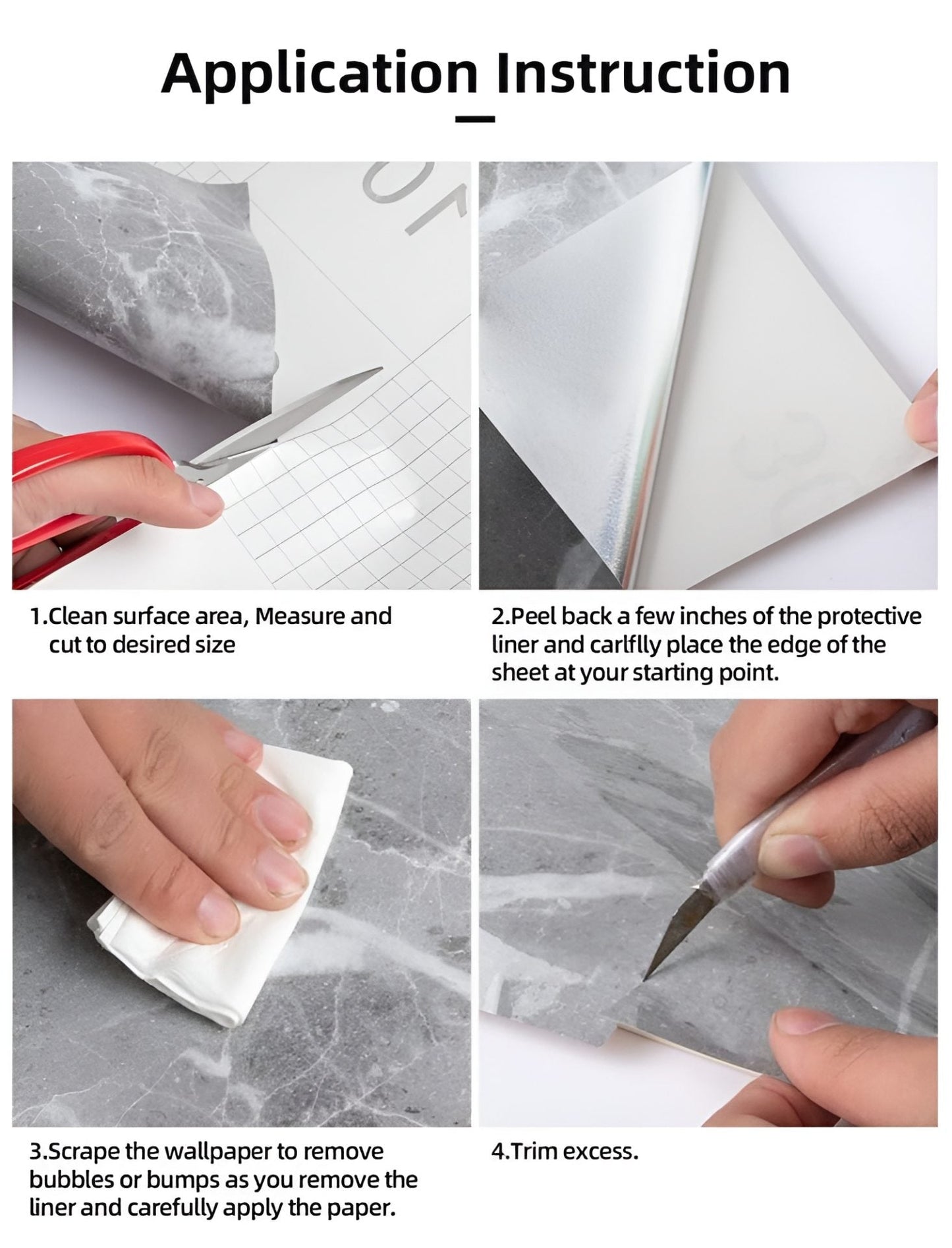 Application Instruction

1.Clean surface area, Measure and cut to desired size

2.Peel back a few inches of the protective liner and carlflly place the edge of the sheet at your starting point.

3.Scrape the wallpaper to remove bubbles or bumps as you remove the liner and carefully apply the paper.

4.Trim excess.