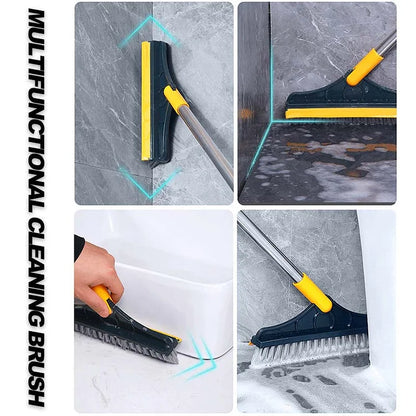 MULTIFUNCTIONAL CLEANING BRUSH