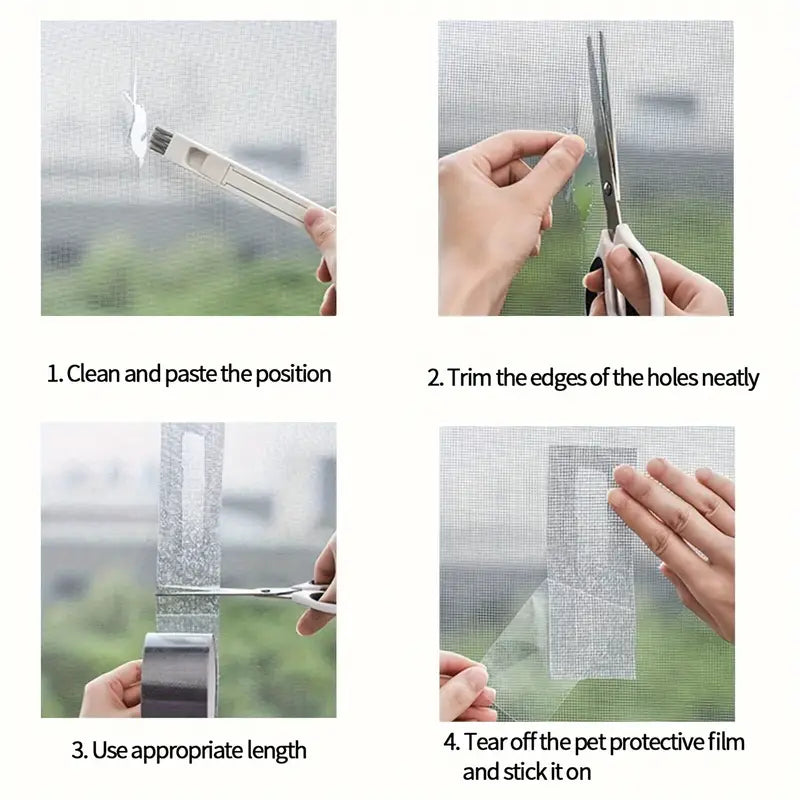 1. Clean and paste the position

2. Trim the edges of the holes neatly

3. Use appropriate length

4. Tear off the pet protective film and stick it on