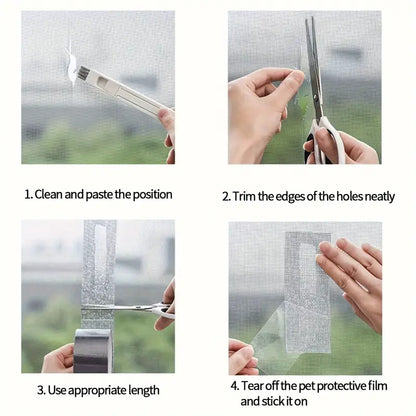 1. Clean and paste the position

2. Trim the edges of the holes neatly

3. Use appropriate length

4. Tear off the pet protective film and stick it on