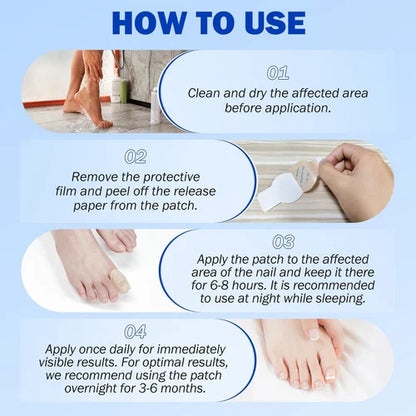 HOW TO USE

01
Clean and dry the affected area before application.

02
Remove the protective film and peel off the release paper from the patch.

03
Apply the patch to the affected area of the nail and keep it there for 6-8 hours. It is recommended to use at night while sleeping.

04
Apply once daily for immediately visible results. For optimal results, we recommend using the patch overnight for 3-6 months.