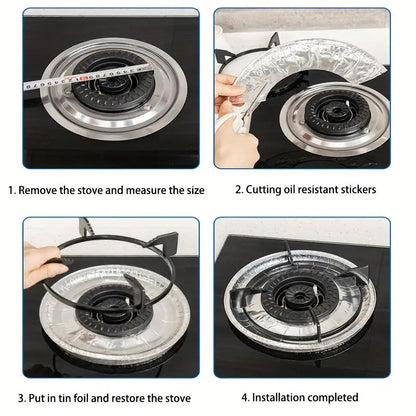 1. Remove the stove and measure the size

2. Cutting oil resistant stickers

3. Put in tin foil and restore the stove

4. Installation completed